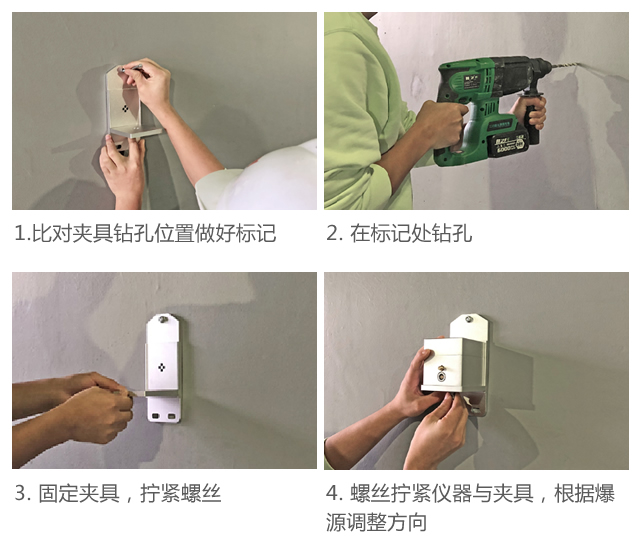 1.比对夹具钻孔位置做好标记

2. 在标记处钻孔

3. 固定夹具，拧紧螺丝

4. 螺丝拧紧仪器与夹具，根据爆源调整方向